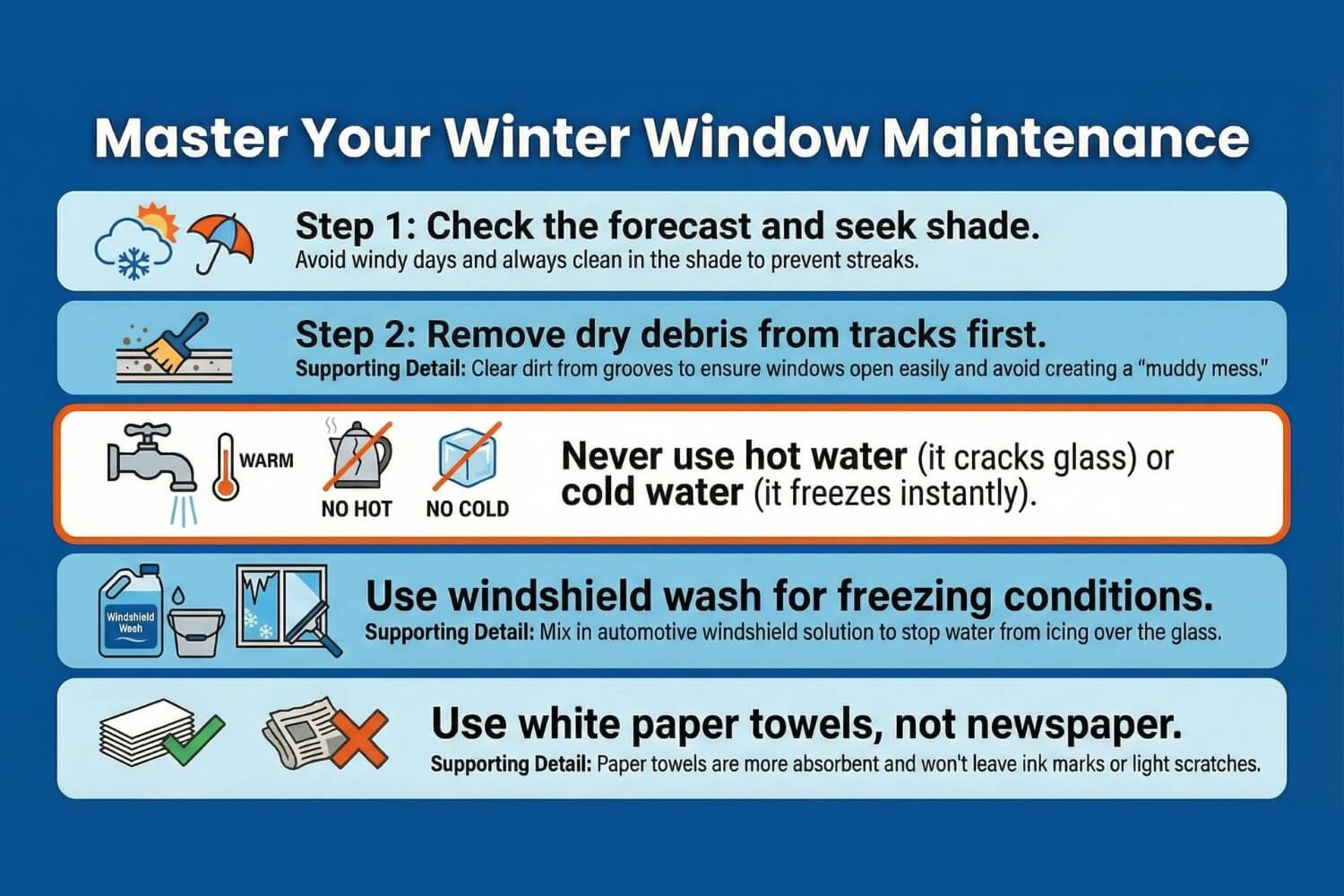 Master Your Winter Window Maintenance

Step 1: Check the forecast and seek shade.
Avoid windy days and always clean in the shade to prevent streaks.

Step 2: Remove dry debris from tracks first.
Supporting Detail: Clear dirt from grooves to ensure windows open easily and avoid creating a "muddy mess."

WARM

NO HOT

NO COLD

Never use hot water (it cracks glass) or cold water (it freezes instantly).

Windshield Wash

Use windshield wash for freezing conditions.
Supporting Detail: Mix in automotive windshield solution to stop water from icing over the glass.

Use white paper towels, not newspaper.
Supporting Detail: Paper towels are more absorbent and won't leave ink marks or light scratches.