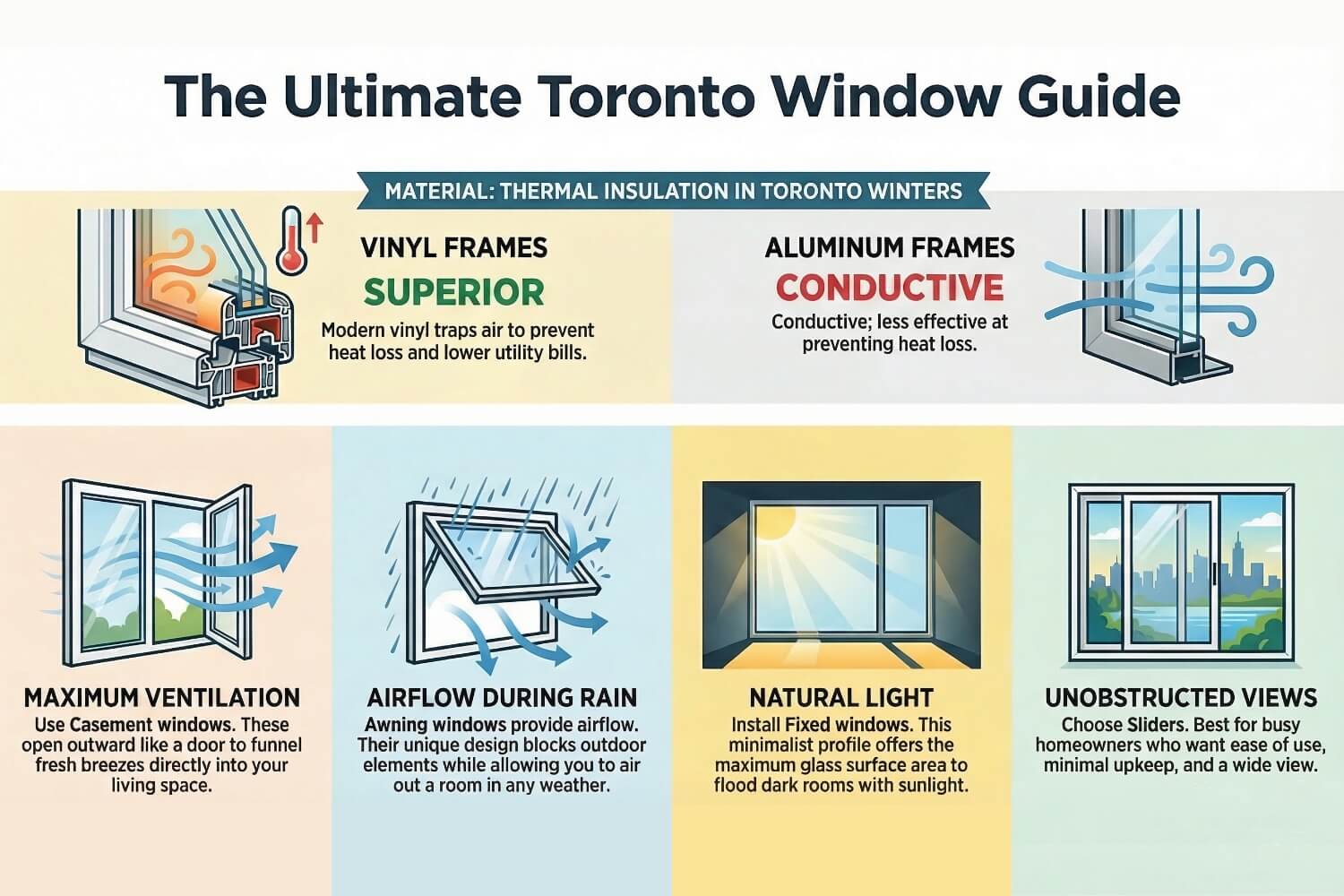 The Ultimate Toronto Window Guide

MATERIAL: THERMAL INSULATION IN TORONTO WINTERS

VINYL FRAMES

SUPERIOR

Modern vinyl traps air to prevent heat loss and lower utility bills.

ALUMINUM FRAMES

CONDUCTIVE

Conductive; less effective at preventing heat loss.

MAXIMUM VENTILATION

Use Casement windows. These open outward like a door to funnel fresh breezes directly into your living space.

AIRFLOW DURING RAIN

Awning windows provide airflow. Their unique design blocks outdoor elements while allowing you to air out a room in any weather.

NATURAL LIGHT

Install Fixed windows. This minimalist profile offers the maximum glass surface area to flood dark rooms with sunlight.

UNOBSTRUCTED VIEWS

Choose Sliders. Best for busy homeowners who want ease of use, minimal upkeep, and a wide view.